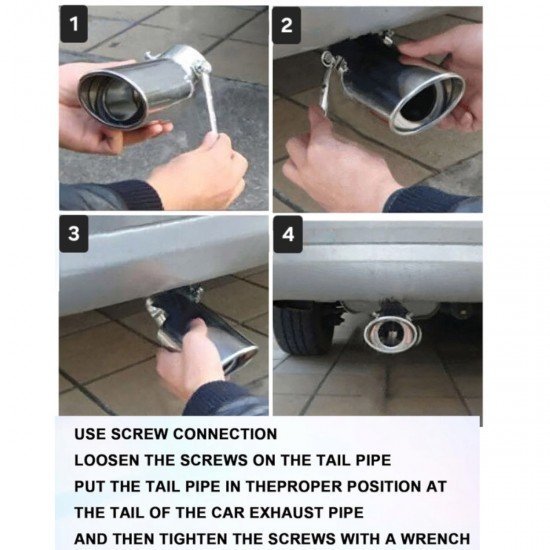 1

2

3

4

USE SCREW CONNECTION

LOOSEN THE SCREWS ON THE TAIL PIPE

PUT THE TAIL PIPE IN THEPROPER POSITION AT

THE TAIL OF THE CAR EXHAUST PIPE

AND THEN TIGHTEN THE SCREWS WITH A WRENCH