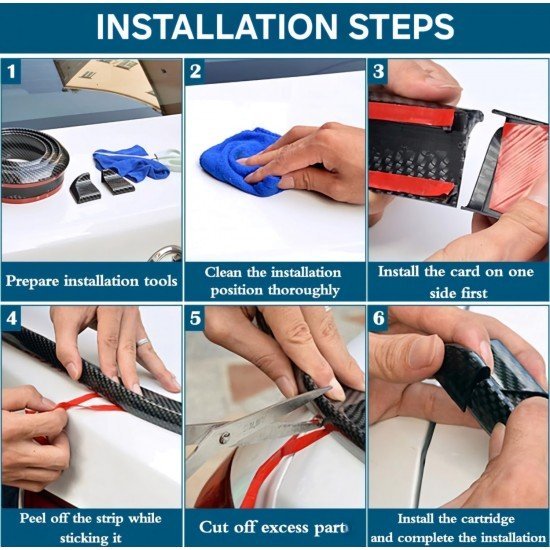 INSTALLATION STEPS

1
Prepare installation tools

2
Clean the installation position thoroughly

3
Install the card on one side first

4
Peel off the strip while sticking it

5
Cut off excess part

6
Install the cartridge and complete the installation