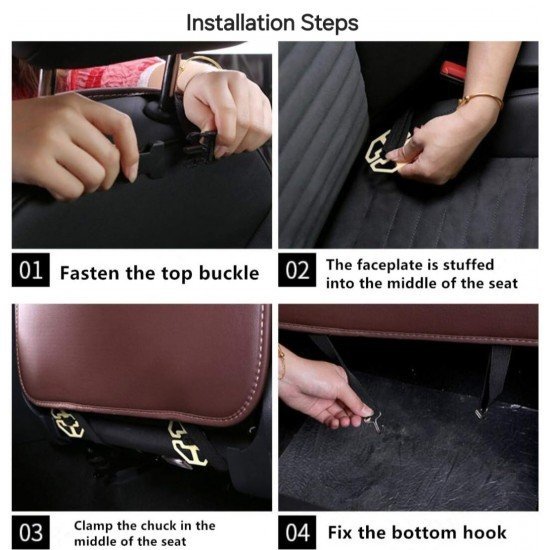 Installation Steps

01 Fasten the top buckle

02 The faceplate is stuffed into the middle of the seat

03 Clamp the chuck in the middle of the seat

04 Fix the bottom hook