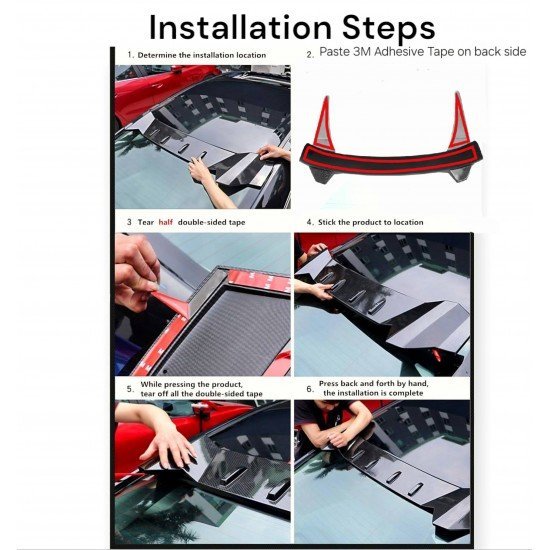 Installation Steps

1. Determine the installation location

2. Paste 3M Adhesive Tape on back side

3 Tear half double-sided tape

4. Stick the product to location

5. While pressing the product, tear off all the double-sided tape

6. Press back and forth by hand, the installation is complete