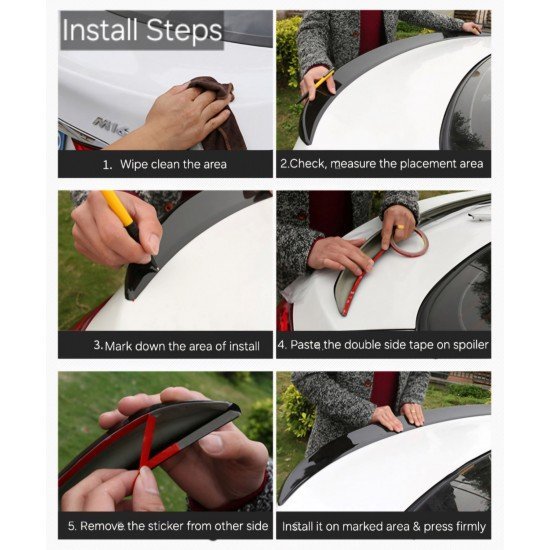 Install Steps

1. Wipe clean the area

2.Check, measure the placement area

3.Mark down the area of install

4. Paste the double side tape on spoiler

5. Remove the sticker from other side

Install it on marked area & press firmly