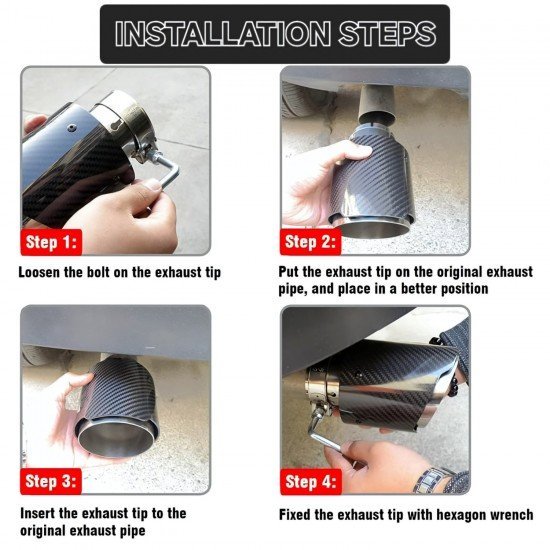 INSTALLATION STEPS

Step 1:

Loosen the bolt on the exhaust tip

Step 2:

Put the exhaust tip on the original exhaust pipe, and place in a better position

Step 3:

Insert the exhaust tip to the original exhaust pipe

Step 4:

Fixed the exhaust tip with hexagon wrench