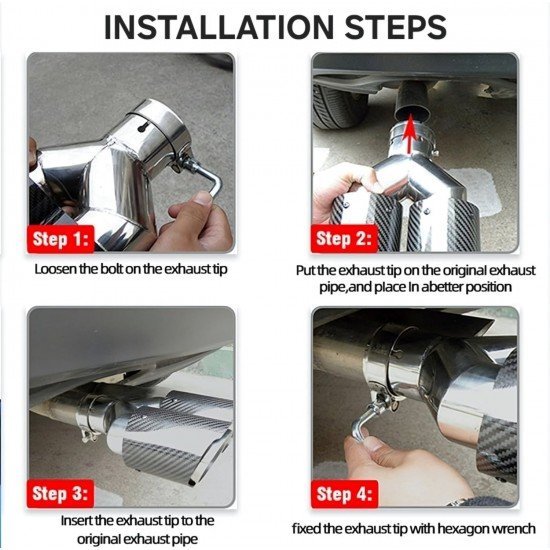 INSTALLATION STEPS

Step 1:

Loosen the bolt on the exhaust tip

Step 2:

Put the exhaust tip on the original exhaust pipe,and place In abetter position

Step 3:

Insert the exhaust tip to the original exhaust pipe

Step 4:

fixed the exhaust tip with hexagon wrench