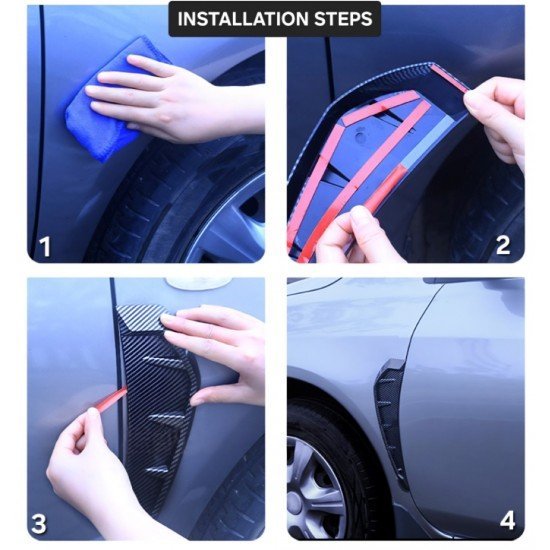 INSTALLATION STEPS

1

2

3

4