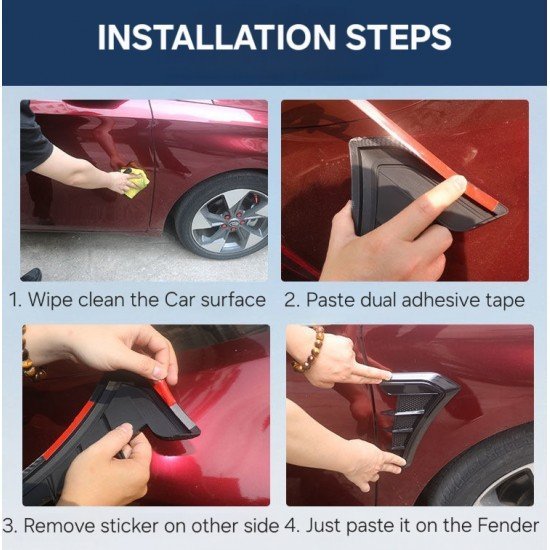 INSTALLATION STEPS

1. Wipe clean the Car surface

2. Paste dual adhesive tape

3. Remove sticker on other side

4. Just paste it on the Fender